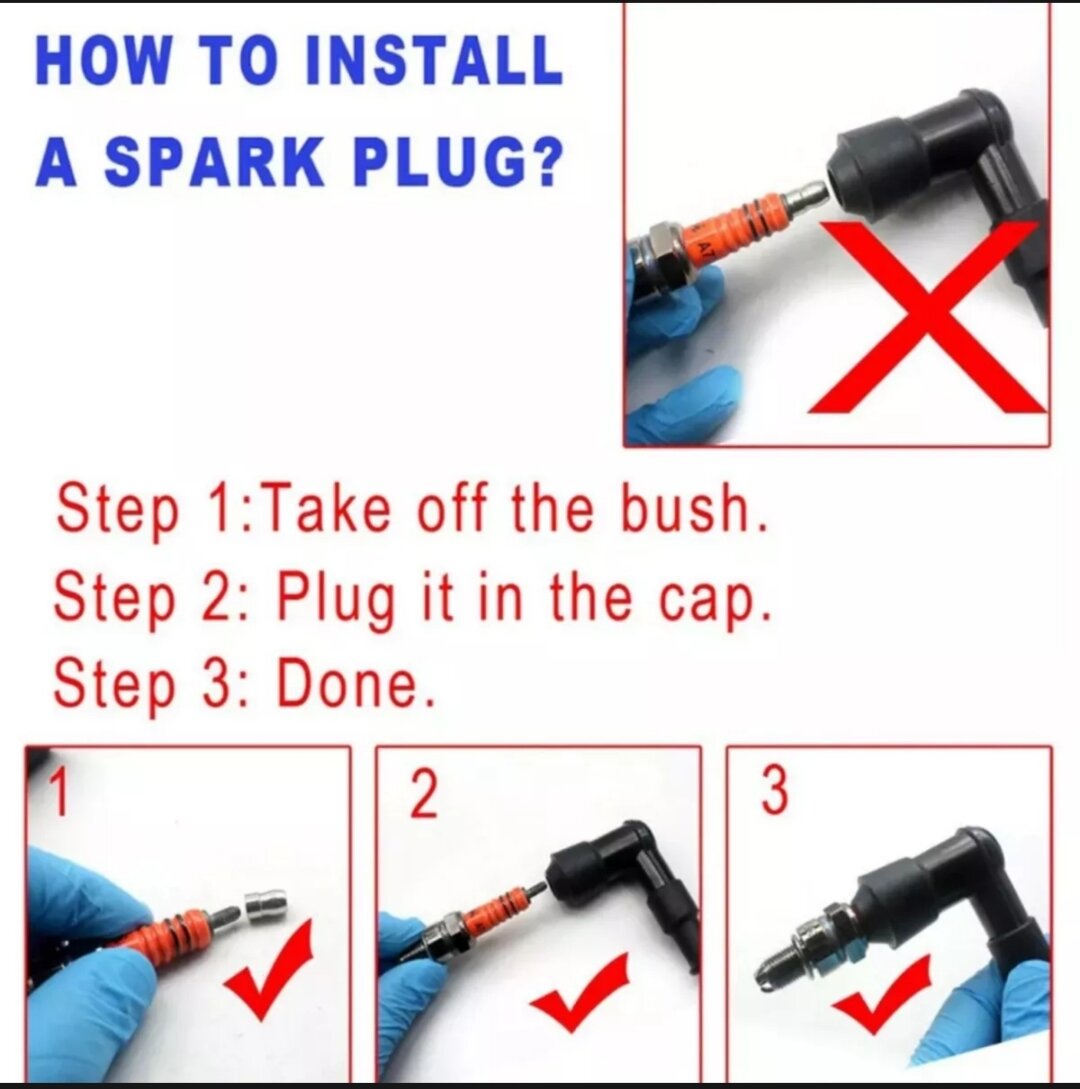 HOW TO INSTALL A SPARK PLUG?

Step 1:Take off the bush.
Step 2: Plug it in the cap.
Step 3: Done.

1

2

3